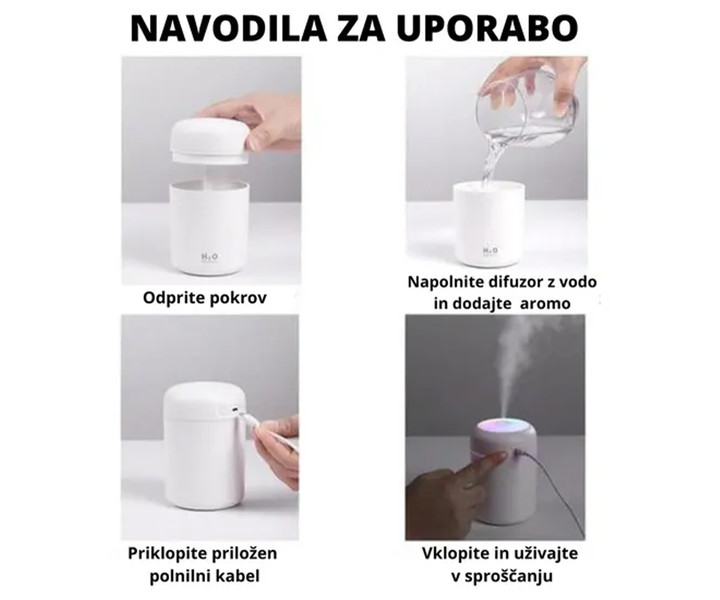 NAVODILA ZA UPORABO

$H_2O$

Odprite pokrov

$H_2O$

Napolnite difuzor z vodo in dodajte aromo

Priklopite priložen polnilni kabel

Vklopite in uživajte v sproščanju