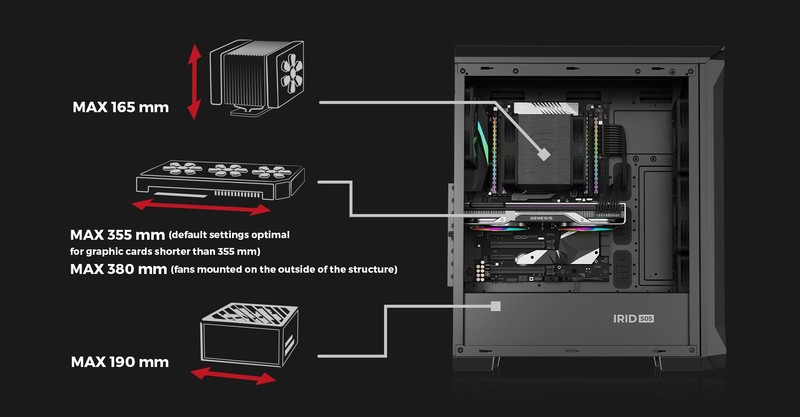 MAX 165 mm

MAX 355 mm (default settings optimal for graphic cards shorter than 355 mm)
MAX 380 mm (fans mounted on the outside of the structure)

MAX 190 mm

GENESIS

IRID 505