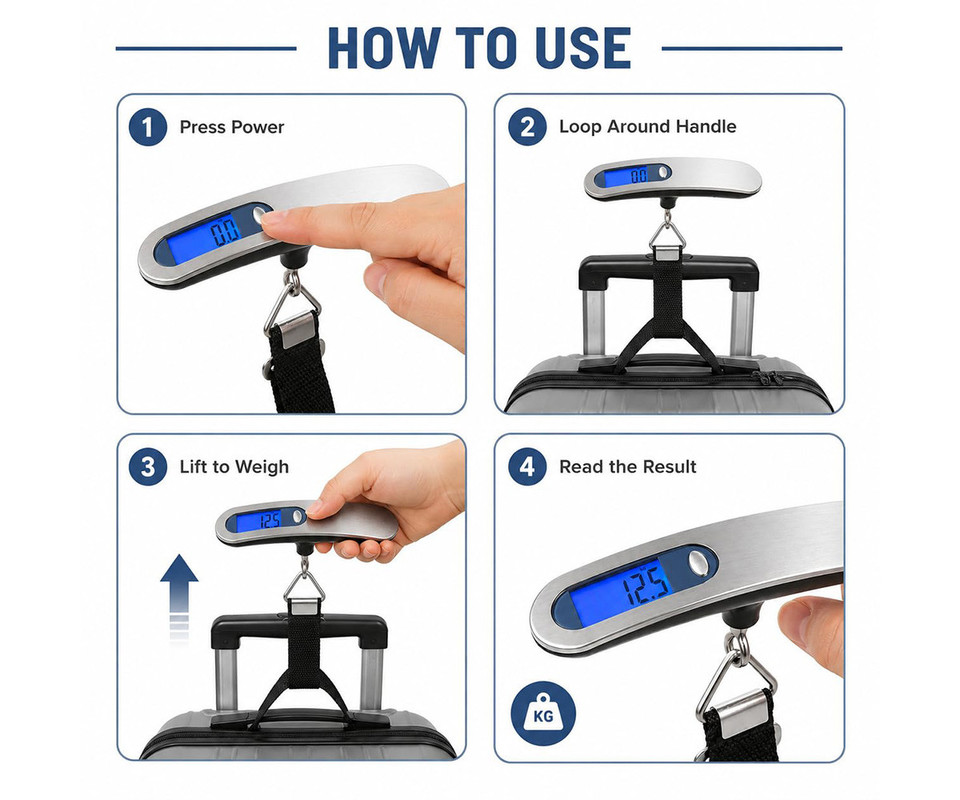 HOW TO USE

1 Press Power

0.0

2 Loop Around Handle

0.0

3 Lift to Weigh

12.5

4 Read the Result

12.5

KG