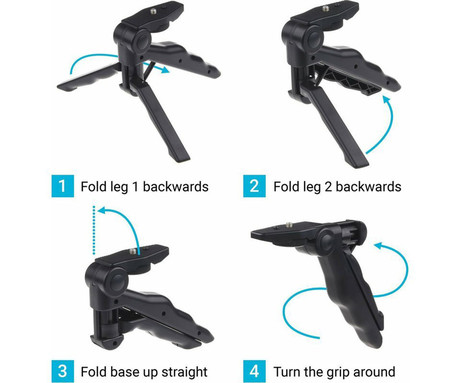 1 Fold leg 1 backwards

2 Fold leg 2 backwards

3 Fold base up straight

4 Turn the grip around